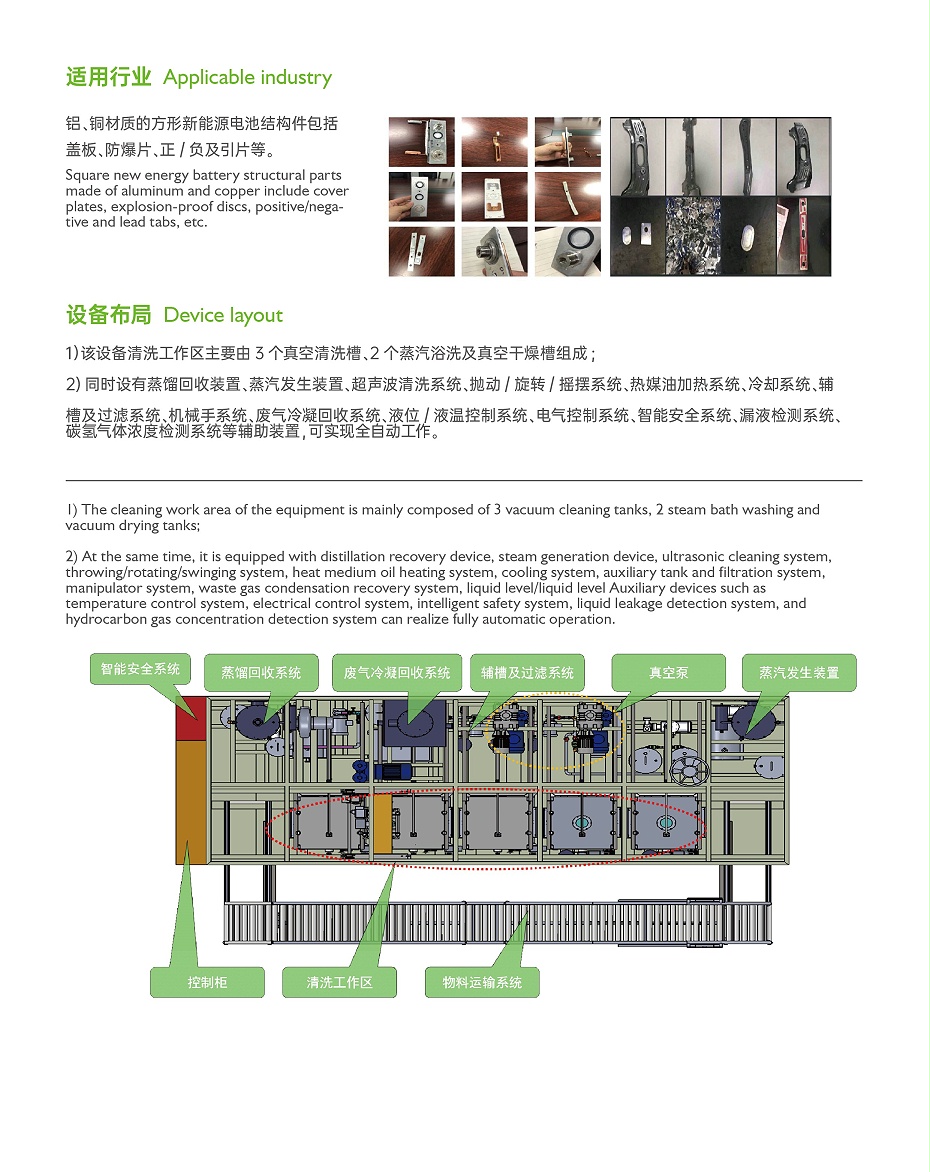 适用行业 Applicable industry

铝、铜材质的方形新能源电池结构件包括盖板、防爆片、正 / 负及引片等。

Square new energy battery structural parts made of aluminum and copper include cover plates, explosion-proof discs, positive/negative and lead tabs, etc.

设备布局 Device layout

1) 该设备清洗工作区主要由 3 个真空清洗槽、2 个蒸汽浴洗及真空干燥槽组成；

2) 同时设有蒸馏回收装置、蒸汽发生装置、超声波清洗系统、抛动 / 旋转 / 摇摆系统、热媒油加热系统、冷却系统、辅槽及过滤系统、机械手系统、废气冷凝回收系统、液位 / 液温控制系统、电气控制系统、智能安全系统、漏液检测系统、碳氢气体浓度检测系统等辅助装置，可实现全自动工作。

1) The cleaning work area of the equipment is mainly composed of 3 vacuum cleaning tanks, 2 steam bath washing and vacuum drying tanks;

2) At the same time, it is equipped with distillation recovery device, steam generation device, ultrasonic cleaning system, throwing/rotating/swinging system, heat medium oil heating system, cooling system, auxiliary tank and filtration system, manipulator system, waste gas condensation recovery system, liquid level/liquid level Auxiliary devices such as temperature control system, electrical control system, intelligent safety system, liquid leakage detection system, and hydrocarbon gas concentration detection system can realize fully automatic operation.

智能安全系统
蒸馏回收系统
废气冷凝回收系统
辅槽及过滤系统
真空泵
蒸汽发生装置
控制柜
清洗工作区
物料运输系统